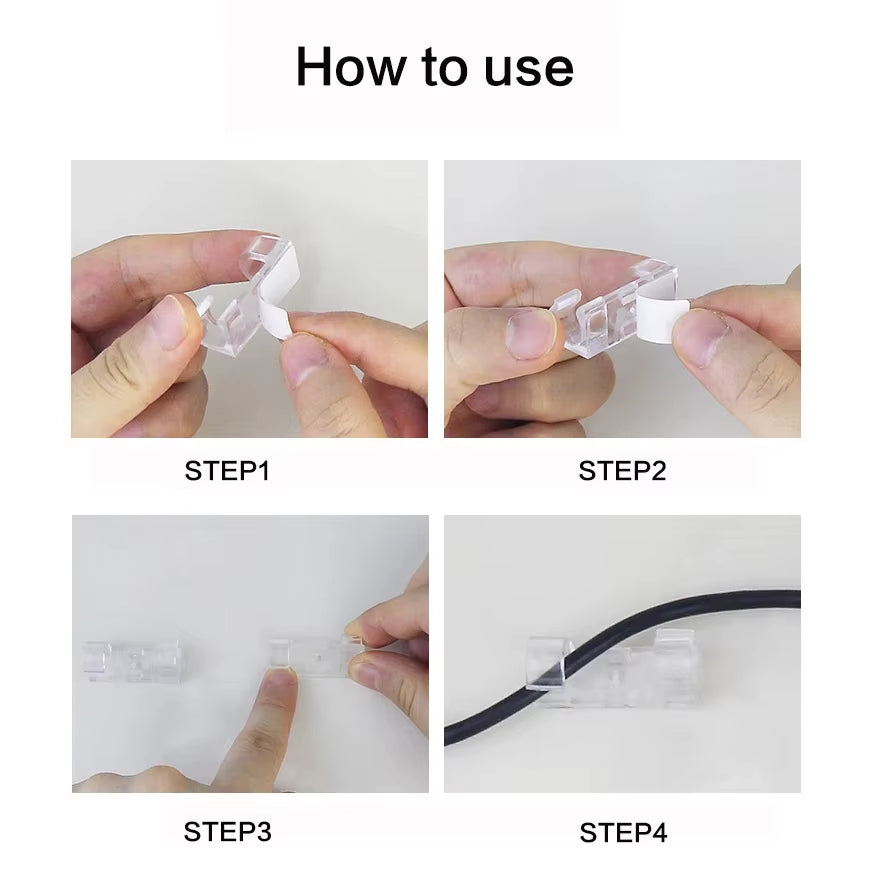 How to use

STEP1

STEP2

STEP3

STEP4